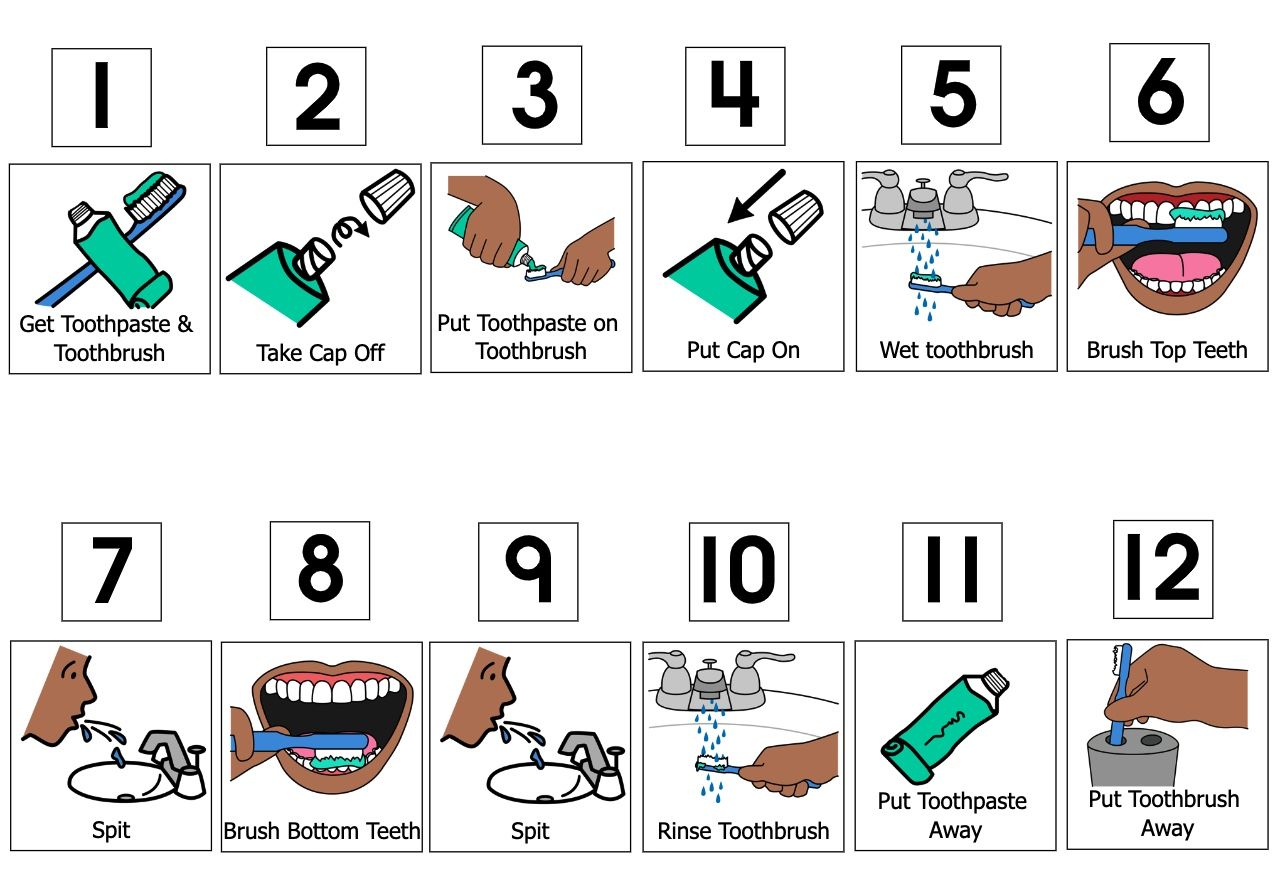 1

Get Toothpaste & Toothbrush

2

Take Cap Off

3

Put Toothpaste on Toothbrush

4

Put Cap On

5

Wet toothbrush

6

Brush Top Teeth

7

Spit

8

Brush Bottom Teeth

9

Spit

10

Rinse Toothbrush

11

Put Toothpaste Away

12

Put Toothbrush Away