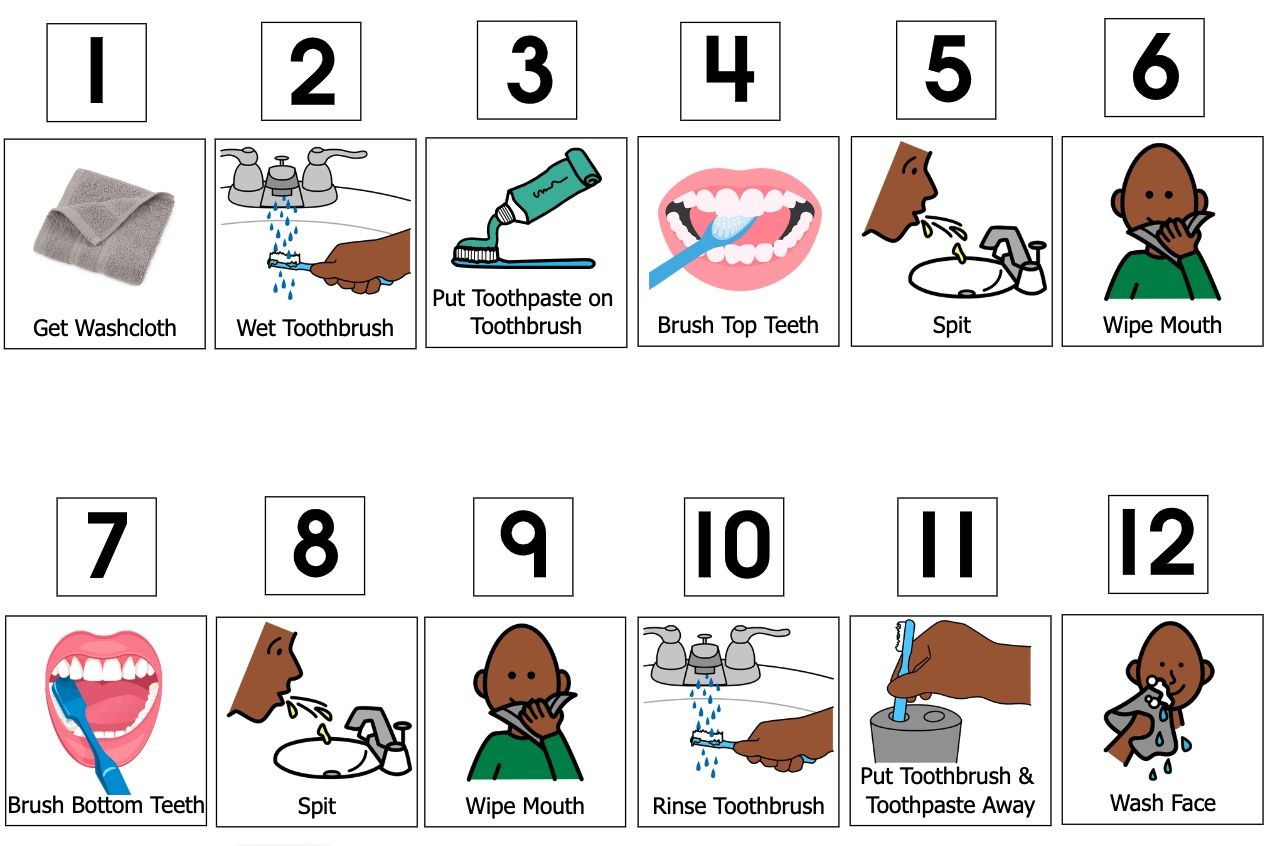 1

Get Washcloth

2

Wet Toothbrush

3

Put Toothpaste on Toothbrush

4

Brush Top Teeth

5

Spit

6

Wipe Mouth

7

Brush Bottom Teeth

8

Spit

9

Wipe Mouth

10

Rinse Toothbrush

11

Put Toothbrush & Toothpaste Away

12

Wash Face